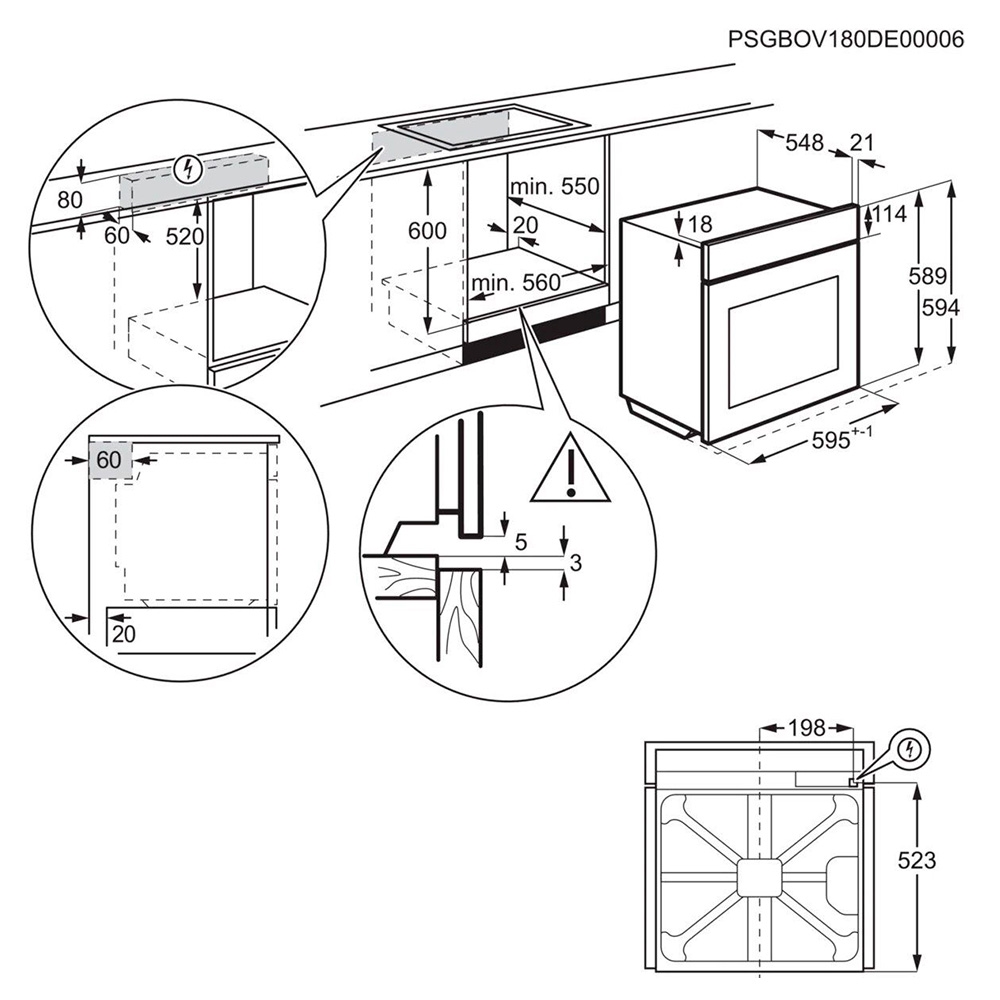 PSGBOV180DE00006

80
60
520

600
min. 550
20
min. 560

548
21
18
114
589
594
$595^{+-1}$

60
20

5
3

198
523